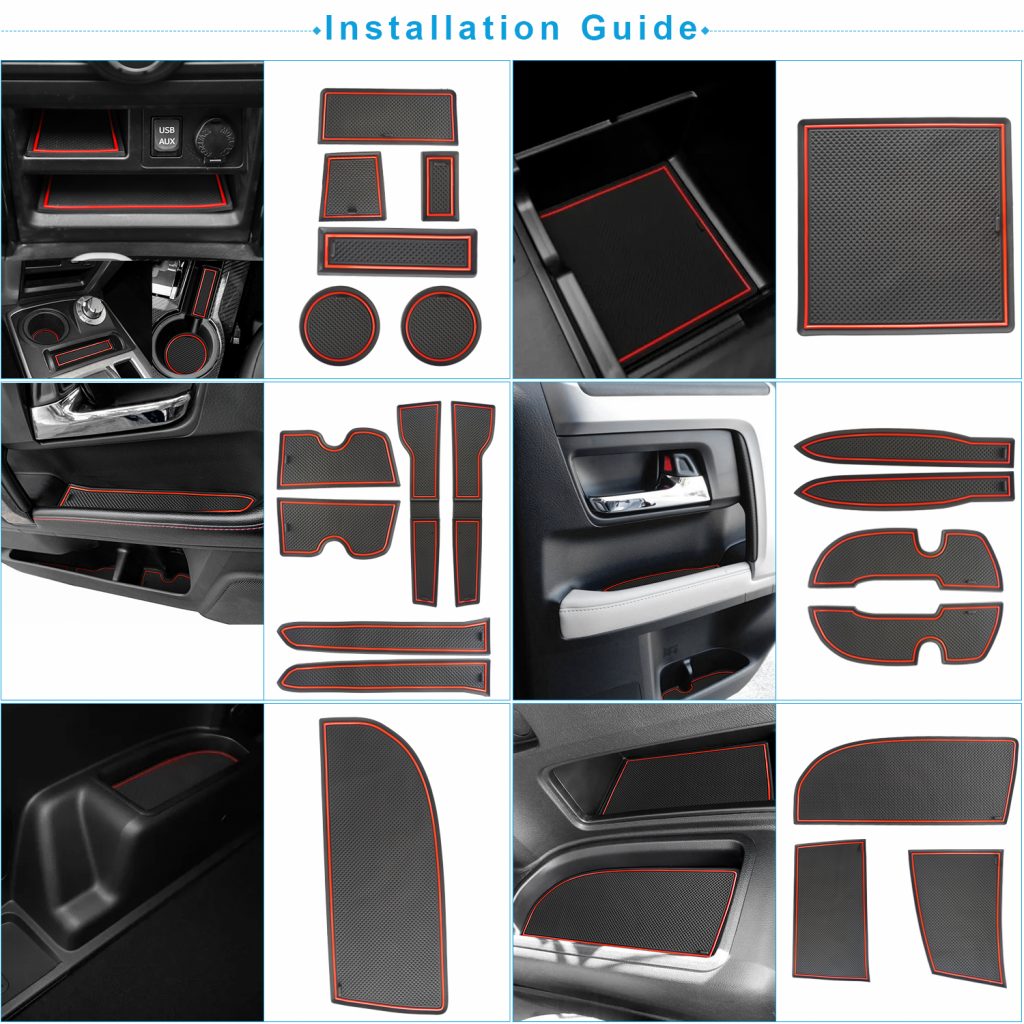 Installation Guide

USB
AUX